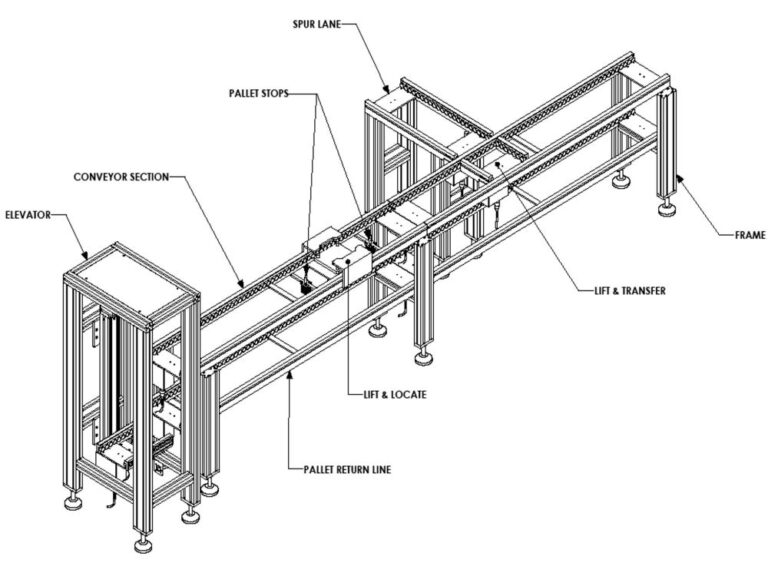 SPUR LANE

PALLET STOPS

CONVEYOR SECTION

ELEVATOR

FRAME

LIFT & TRANSFER

LIFT & LOCATE

PALLET RETURN LINE